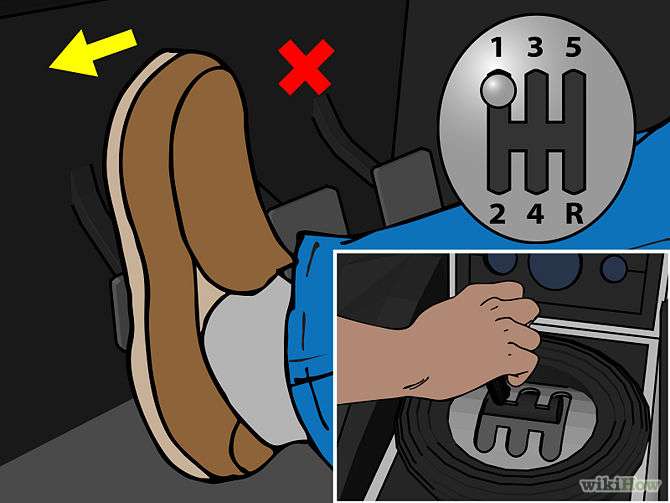 1 3 5
2 4 R
wikiHow